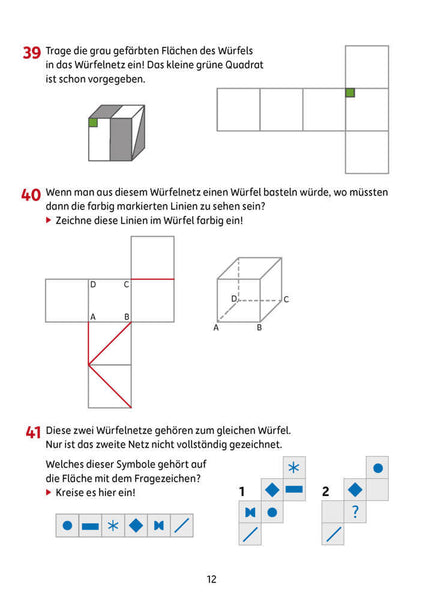 39 Trage die grau gefärbten Flächen des Würfels in das Würfelnetz ein! Das kleine grüne Quadrat ist schon vorgegeben.

40 Wenn man aus diesem Würfelnetz einen Würfel basteln würde, wo müssten dann die farbig markierten Linien zu sehen sein?
▶ Zeichne diese Linien im Würfel farbig ein!

D C
A B

D C
A B

41 Diese zwei Würfelnetze gehören zum gleichen Würfel. Nur ist das zweite Netz nicht vollständig gezeichnet.

Welches dieser Symbole gehört auf die Fläche mit dem Fragezeichen?
▶ Kreise es hier ein!

1

2

?

12